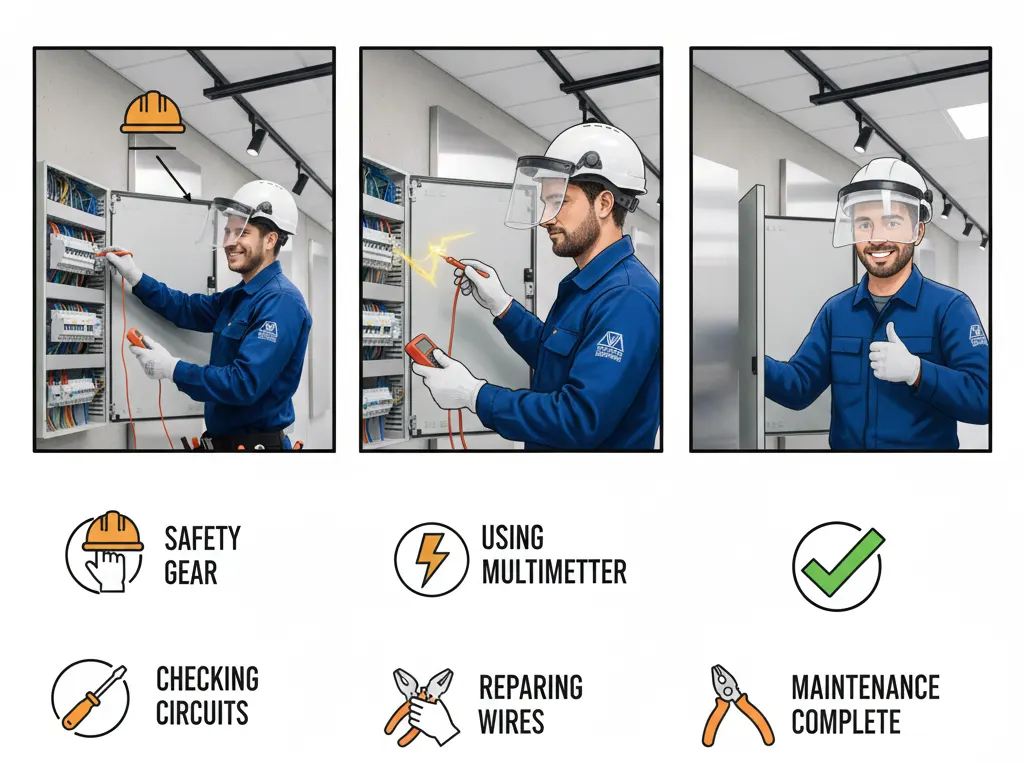 SAFETY GEAR

USING MULTIMETTER

CHECKING CIRCUITS

REPARING WIRES

MAINTENANCE COMPLETE